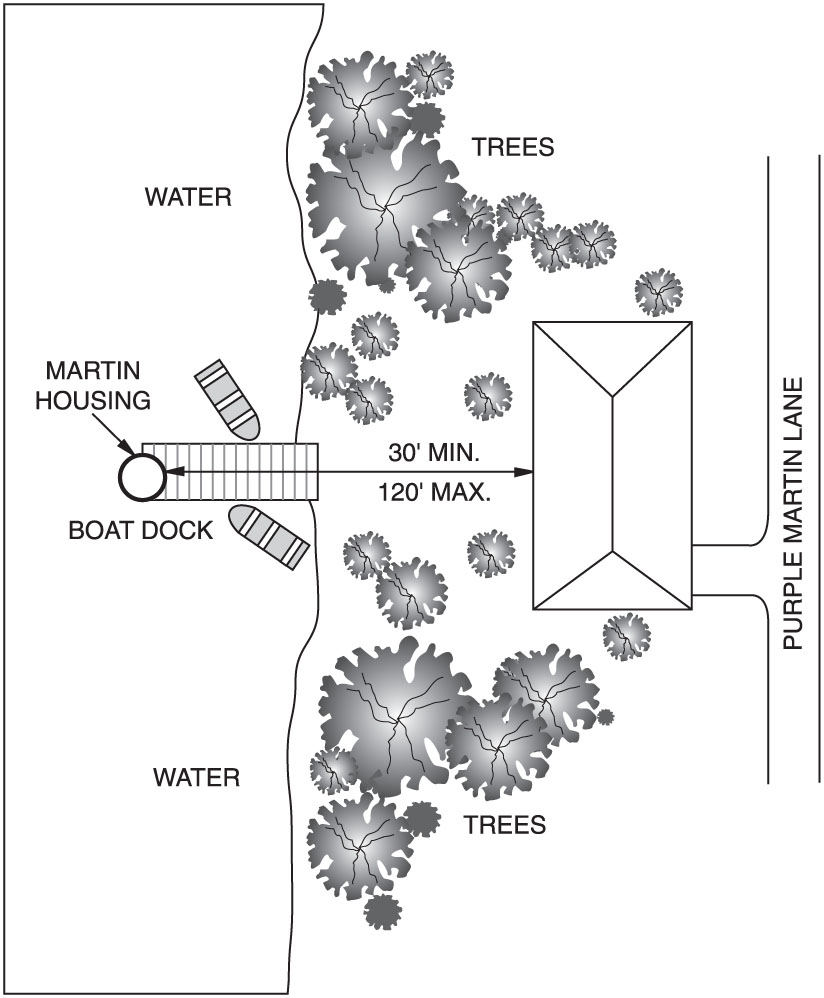 TREES

WATER

MARTIN HOUSING

30' MIN.

120' MAX.

BOAT DOCK

PURPLE MARTIN LANE

WATER

TREES